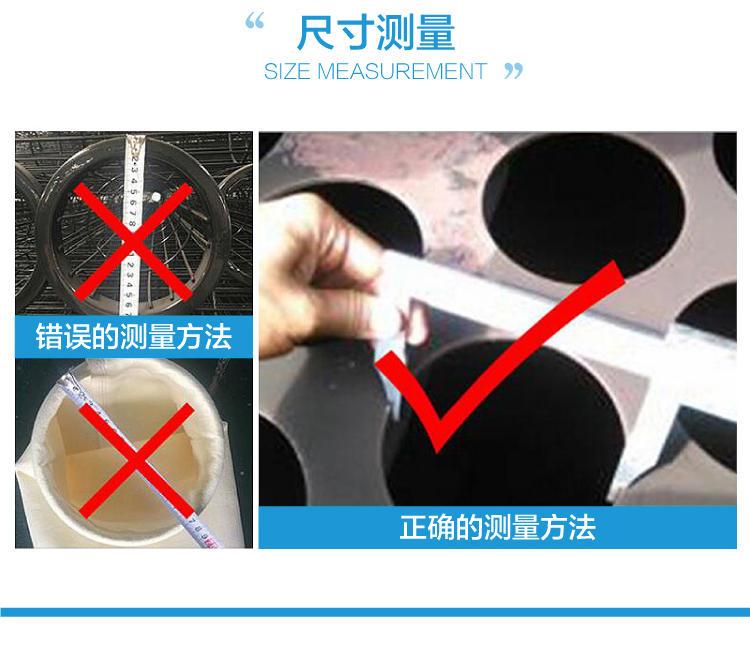 “ 尺寸测量
SIZE MEASUREMENT ”

错误的测量方法

正确的测量方法